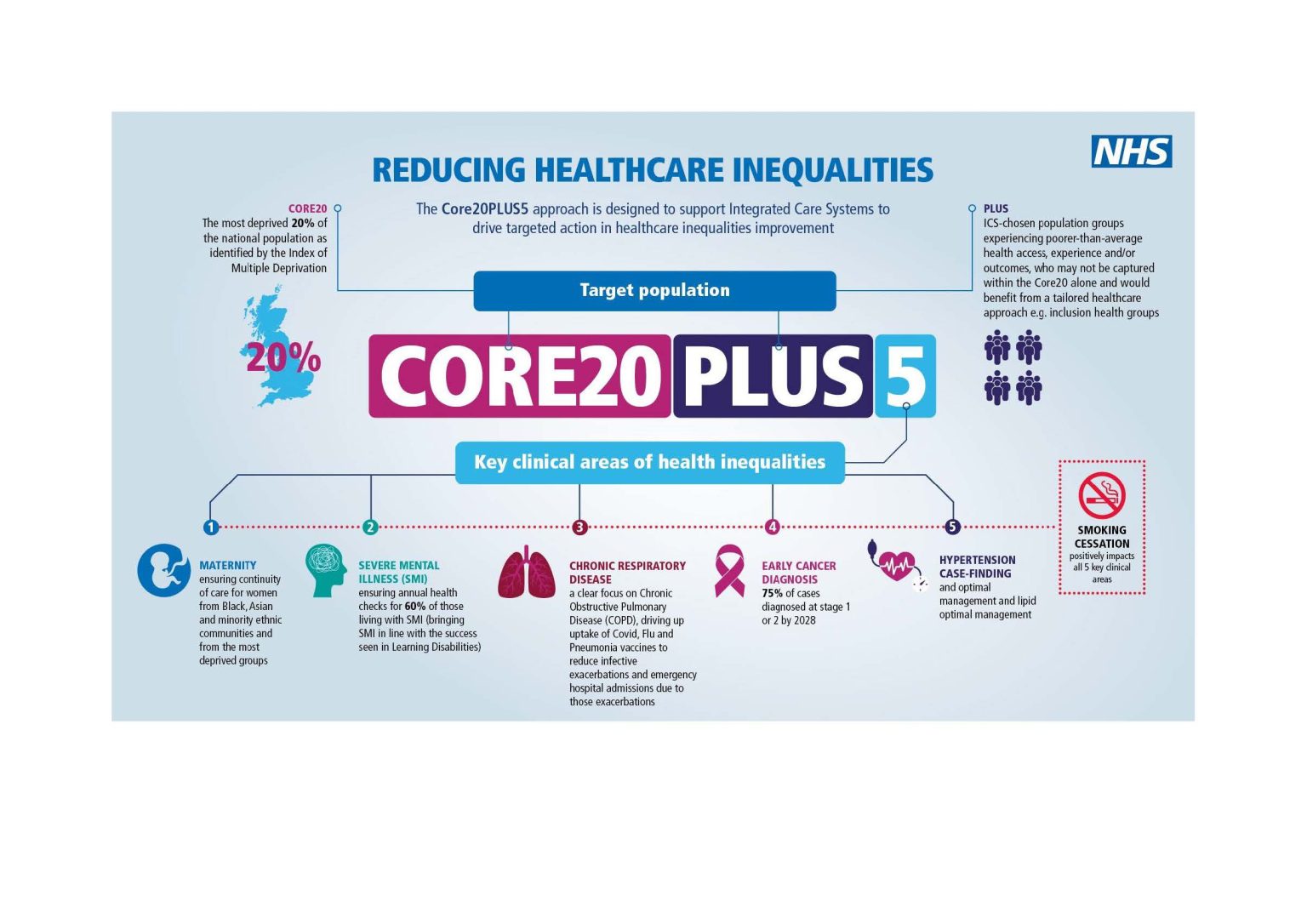 NHS

REDUCING HEALTHCARE INEQUALITIES

The Core20PLUS5 approach is designed to support Integrated Care Systems to drive targeted action in healthcare inequalities improvement

CORE20
The most deprived 20% of the national population as identified by the Index of Multiple Deprivation

20%

PLUS
ICS-chosen population groups experiencing poorer-than-average health access, experience and/or outcomes, who may not be captured within the Core20 alone and would benefit from a tailored healthcare approach e.g. inclusion health groups

Target population

CORE20 PLUS 5

Key clinical areas of health inequalities

1
MATERNITY
ensuring continuity of care for women from Black, Asian and minority ethnic communities and from the most deprived groups

2
SEVERE MENTAL ILLNESS (SMI)
ensuring annual health checks for 60% of those living with SMI (bringing SMI in line with the success seen in Learning Disabilities)

3
CHRONIC RESPIRATORY DISEASE
a clear focus on Chronic Obstructive Pulmonary Disease (COPD), driving up uptake of Covid, Flu and Pneumonia vaccines to reduce infective exacerbations and emergency hospital admissions due to those exacerbations

4
EARLY CANCER DIAGNOSIS
75% of cases diagnosed at stage 1 or 2 by 2028

5
HYPERTENSION CASE-FINDING
and optimal management and lipid optimal management

SMOKING CESSATION
positively impacts all 5 key clinical areas